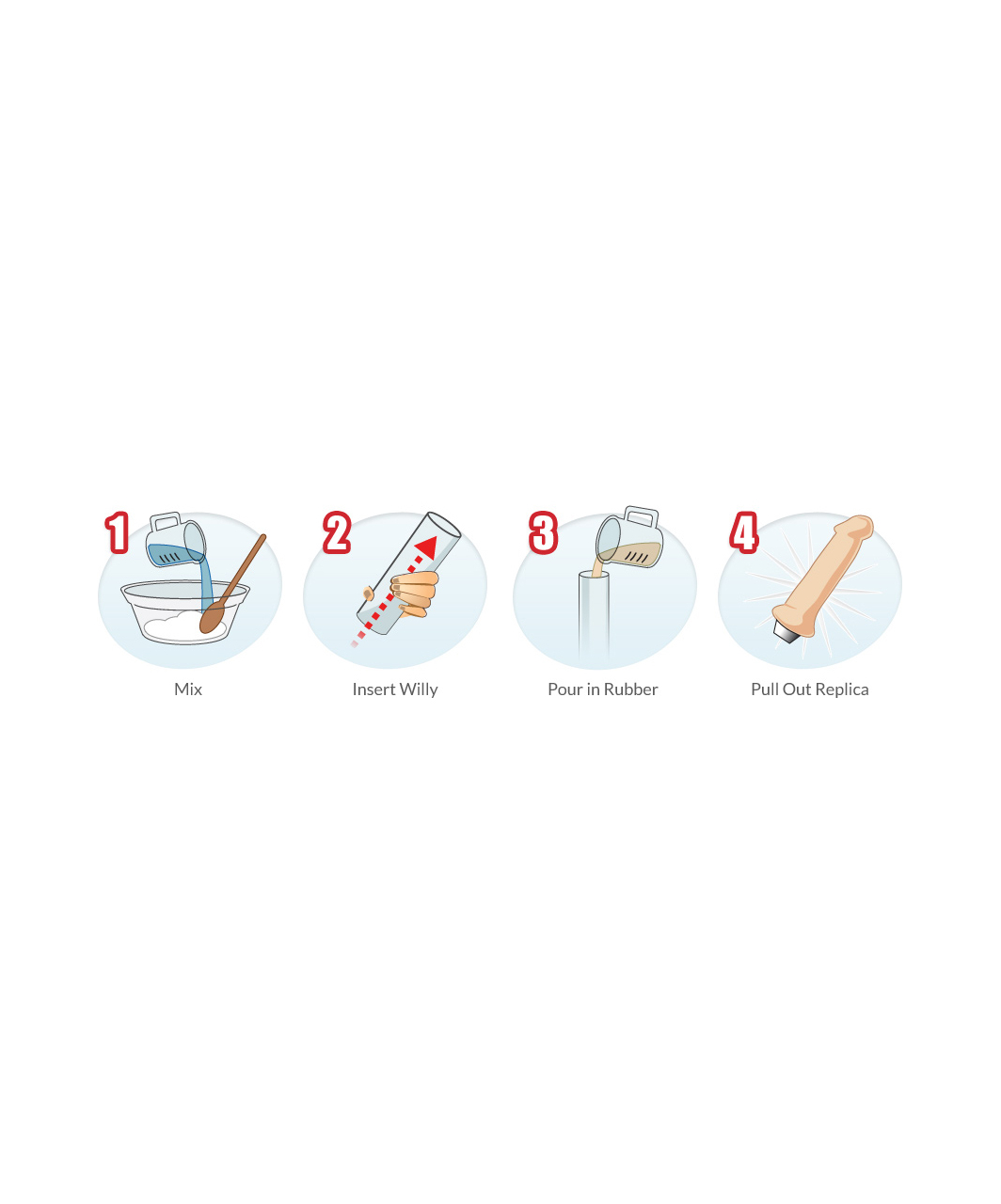 1
Mix

2
Insert Willy

3
Pour in Rubber

4
Pull Out Replica