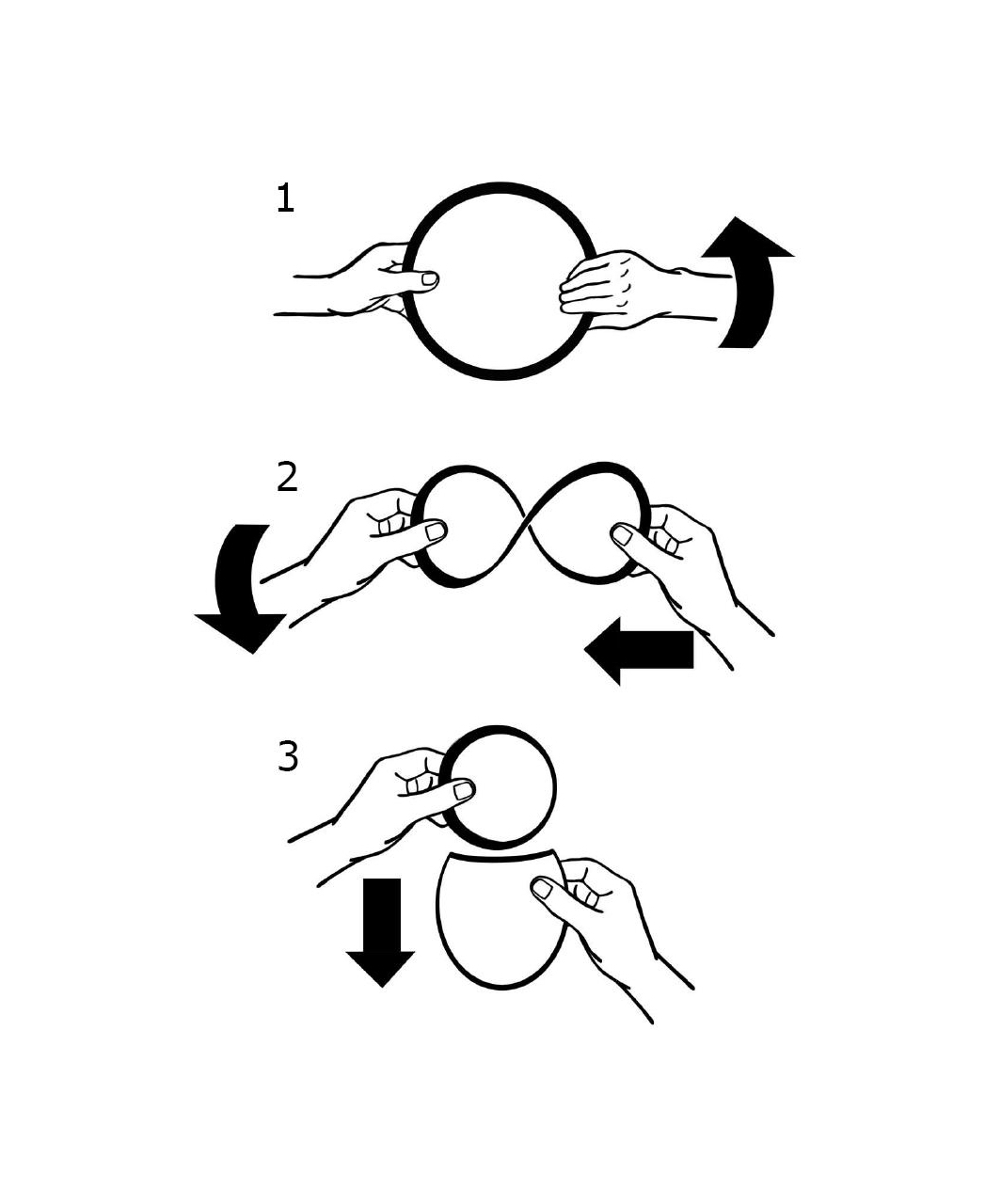 1

2

3